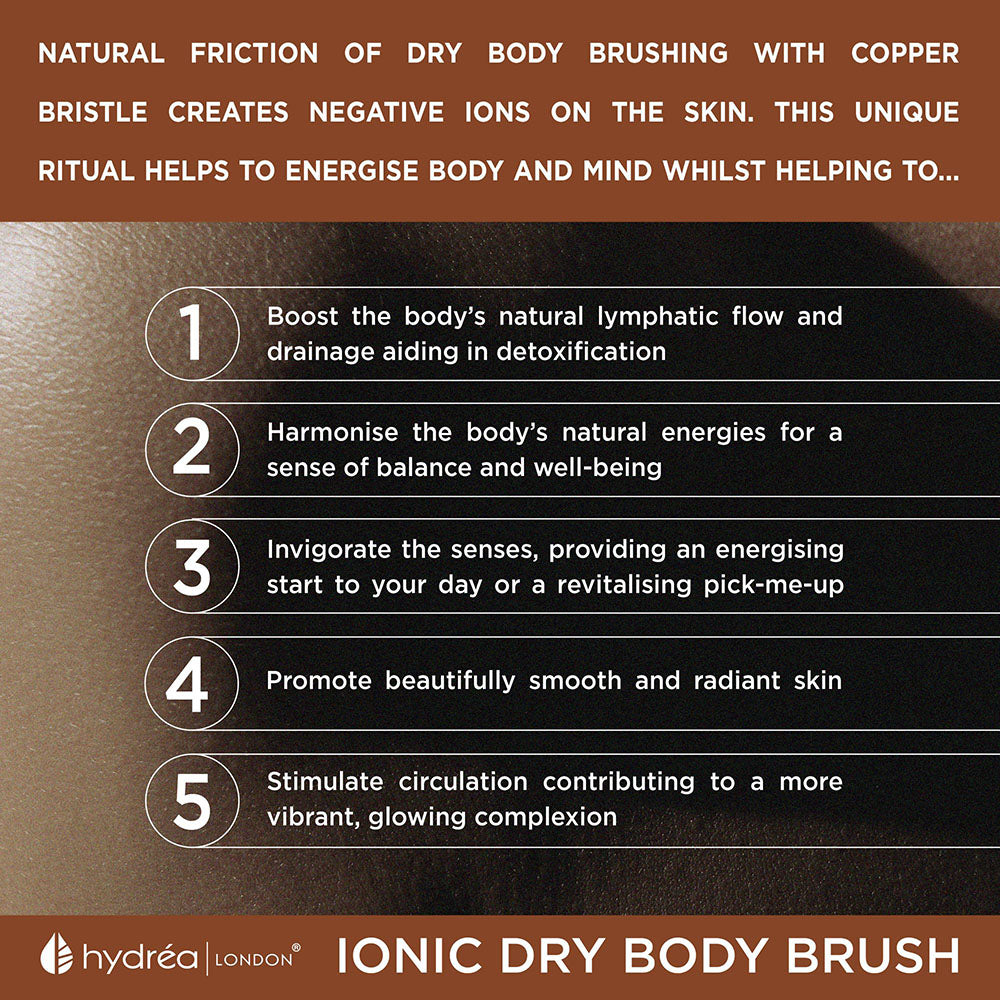 NATURAL FRICTION OF DRY BODY BRUSHING WITH COPPER BRISTLE CREATES NEGATIVE IONS ON THE SKIN. THIS UNIQUE RITUAL HELPS TO ENERGISE BODY AND MIND WHILST HELPING TO...

1 Boost the body's natural lymphatic flow and drainage aiding in detoxification

2 Harmonise the body's natural energies for a sense of balance and well-being

3 Invigorate the senses, providing an energising start to your day or a revitalising pick-me-up

4 Promote beautifully smooth and radiant skin

5 Stimulate circulation contributing to a more vibrant, glowing complexion

hydréa | LONDON® IONIC DRY BODY BRUSH